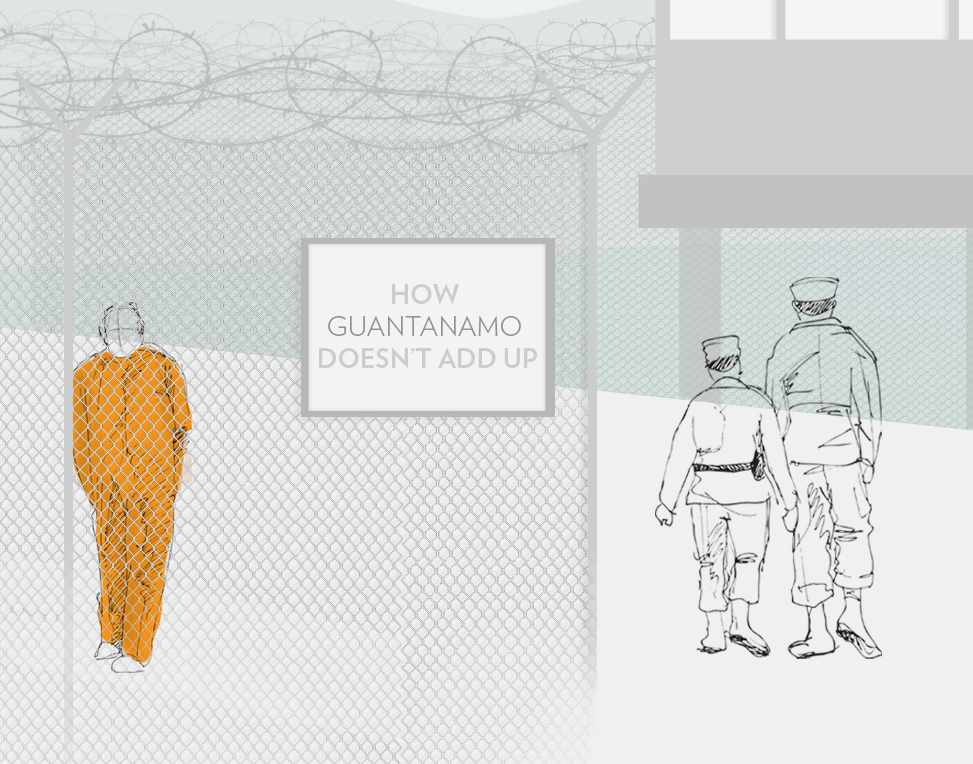 HOW
GUANTANAMO
DOESN'T ADD UP